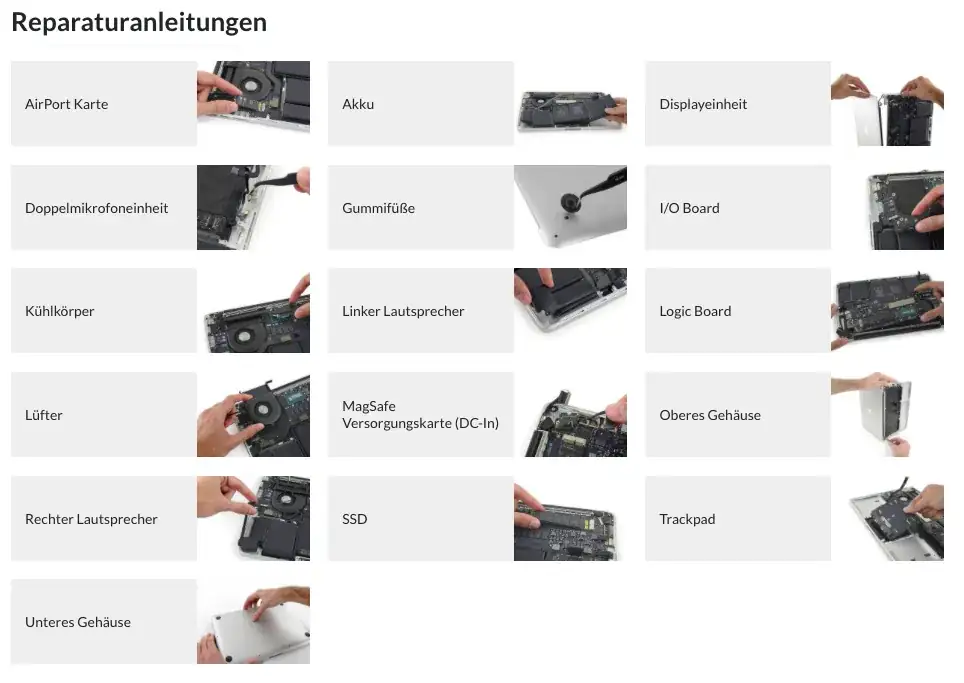 Reparaturanleitungen

AirPort Karte

Akku

Displayeinheit

Doppelmikrofoneinheit

Gummifüße

I/O Board

Kühlkörper

Linker Lautsprecher

Logic Board

Lüfter

MagSafe Versorgungskarte (DC-In)

Oberes Gehäuse

Rechter Lautsprecher

SSD

Trackpad

Unteres Gehäuse